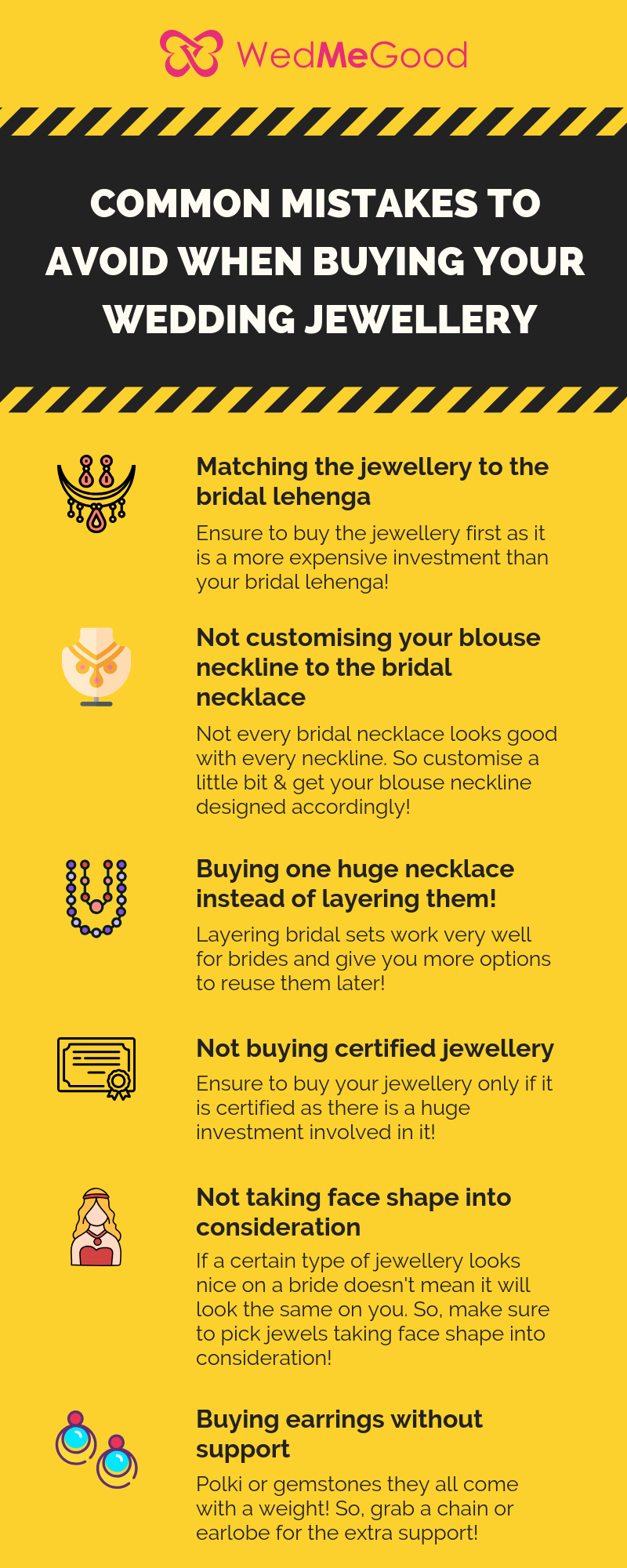 WedMeGood

COMMON MISTAKES TO AVOID WHEN BUYING YOUR WEDDING JEWELLERY

Matching the jewellery to the bridal lehenga

Ensure to buy the jewellery first as it is a more expensive investment than your bridal lehenga!

Not customising your blouse neckline to the bridal necklace

Not every bridal necklace looks good with every neckline. So customise a little bit & get your blouse neckline designed accordingly!

Buying one huge necklace instead of layering them!

Layering bridal sets work very well for brides and give you more options to reuse them later!

Not buying certified jewellery

Ensure to buy your jewellery only if it is certified as there is a huge investment involved in it!

Not taking face shape into consideration

If a certain type of jewellery looks nice on a bride doesn't mean it will look the same on you. So, make sure to pick jewels taking face shape into consideration!

Buying earrings without support

Polki or gemstones they all come with a weight! So, grab a chain or earlobe for the extra support!